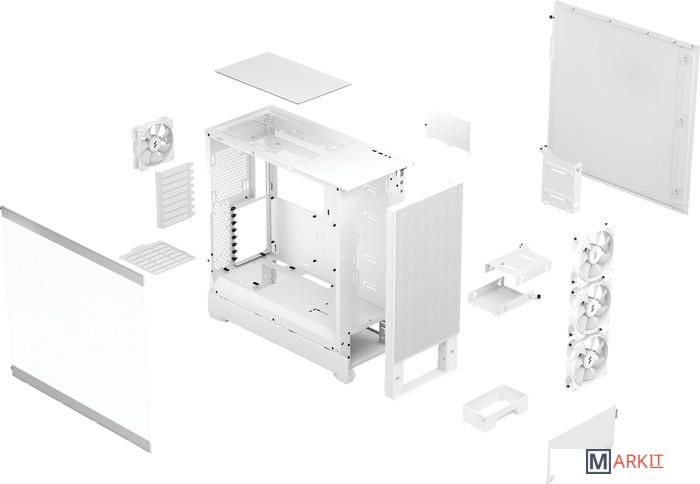 MARKIT